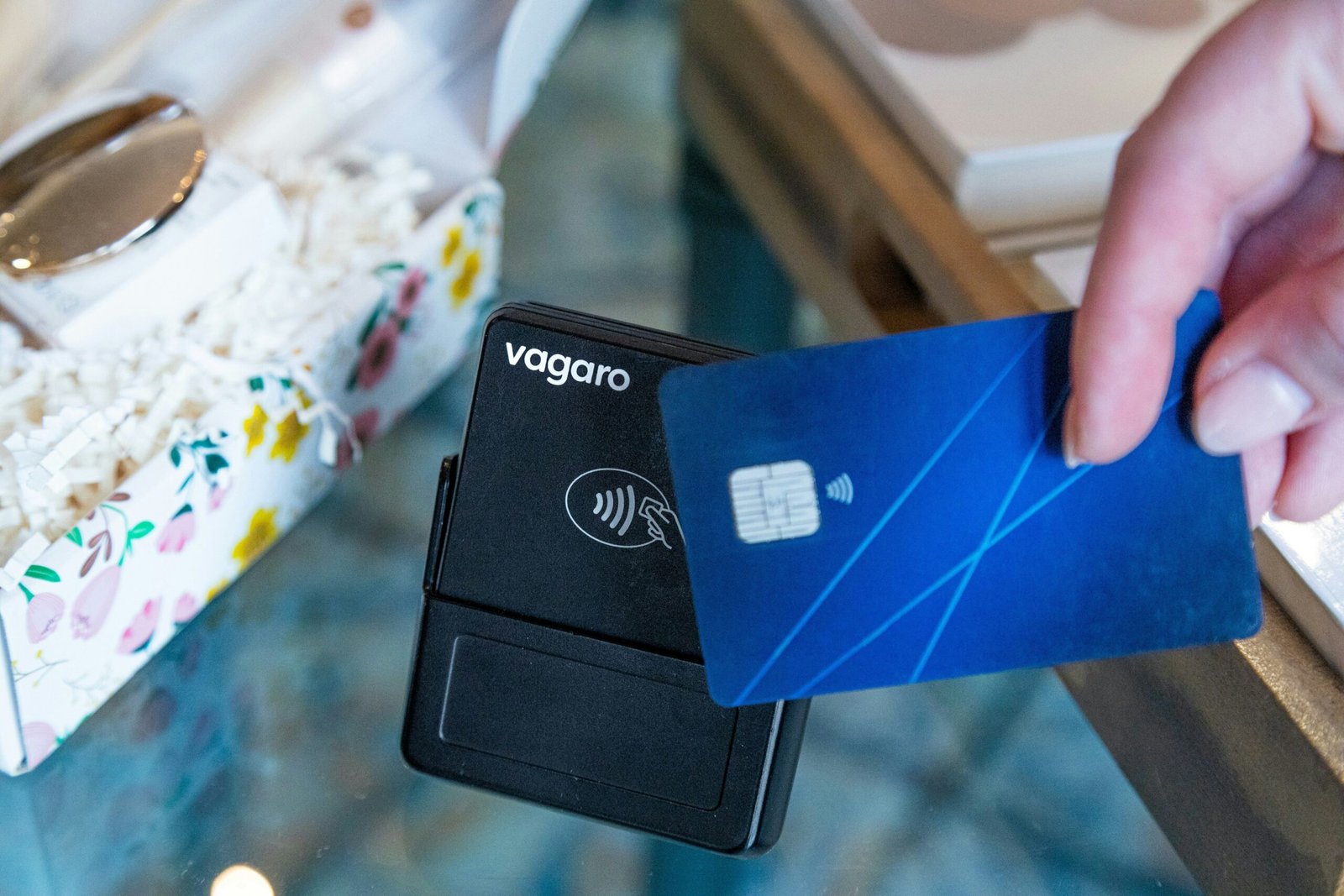 vagaro