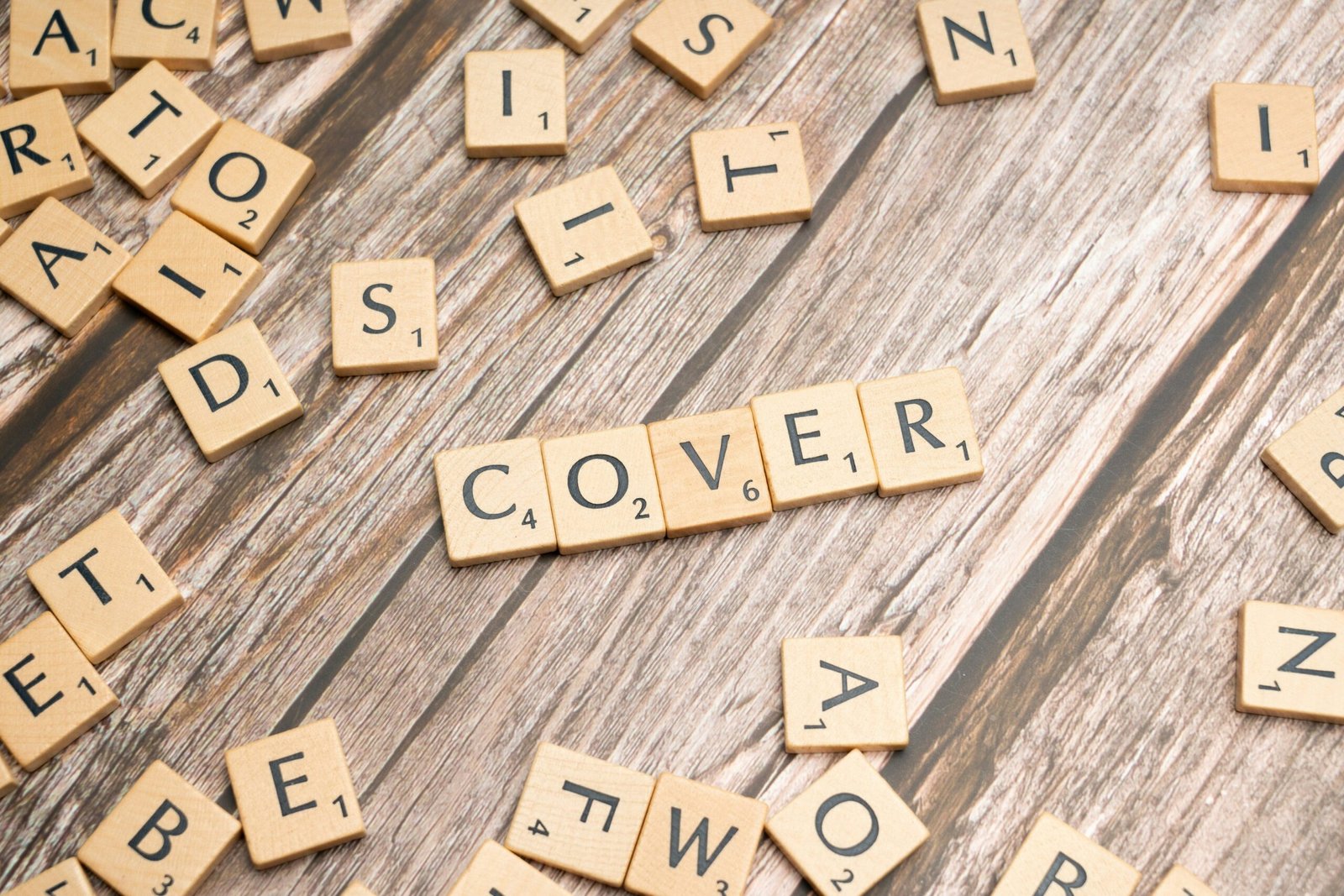 COVER